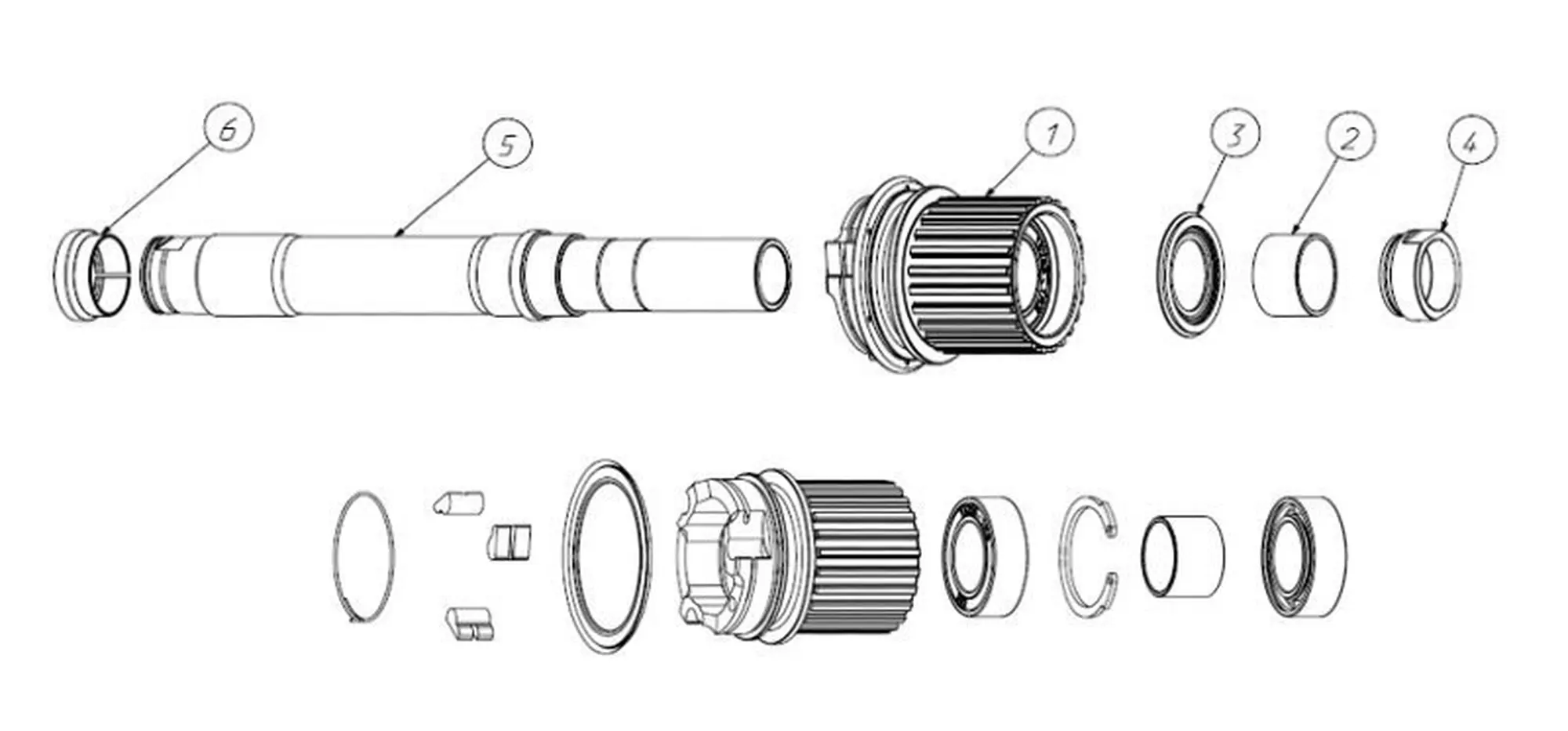 6
5
1
3
2
4